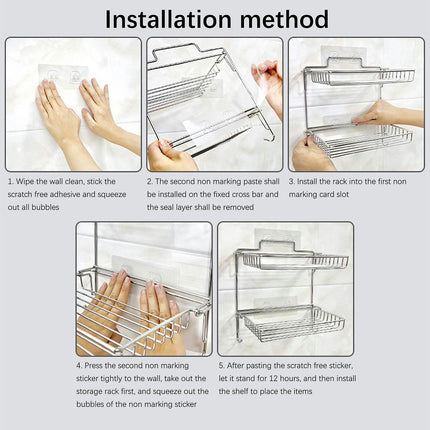 Installation method

1. Wipe the wall clean, stick the scratch free adhesive and squeeze out all bubbles

2. The second non marking paste shall be installed on the fixed cross bar and the seal layer shall be removed

3. Install the rack into the first non marking card slot

4. Press the second non marking sticker tightly to the wall, take out the storage rack first, and squeeze out the bubbles of the non marking sticker

5. After pasting the scratch free sticker, let it stand for 12 hours, and then install the shelf to place the items