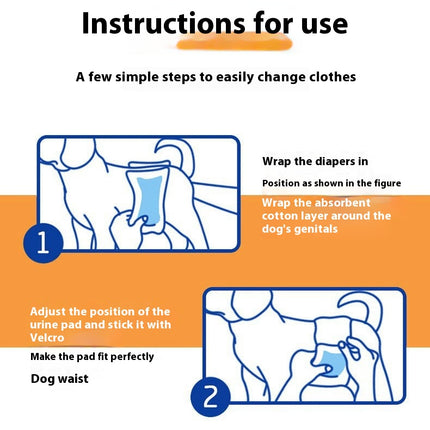 Instructions for use

A few simple steps to easily change clothes

1

Wrap the diapers in

Position as shown in the figure

Wrap the absorbent cotton layer around the dog's genitals

Adjust the position of the urine pad and stick it with Velcro

Make the pad fit perfectly

Dog waist

2