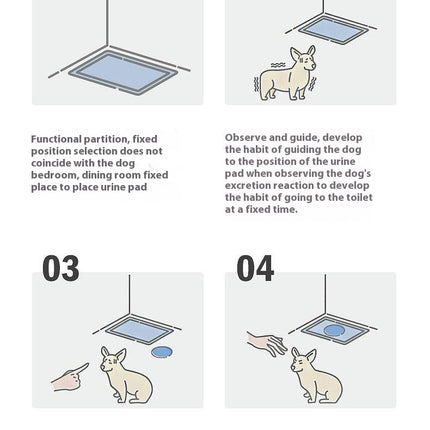 Functional partition, fixed position selection does not coincide with the dog bedroom, dining room fixed place to place urine pad

Observe and guide, develop the habit of guiding the dog to the position of the urine pad when observing the dog's excretion reaction to develop the habit of going to the toilet at a fixed time.

03

04