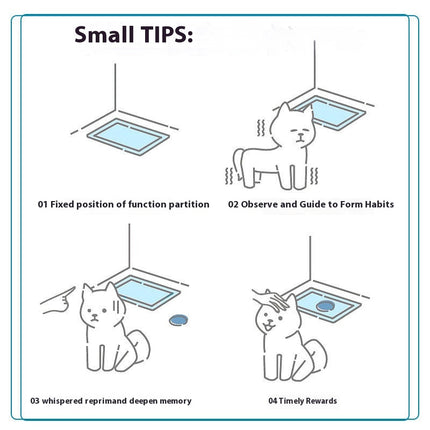 Small TIPS:

01 Fixed position of function partition

02 Observe and Guide to Form Habits

03 whispered reprimand deepen memory

04 Timely Rewards