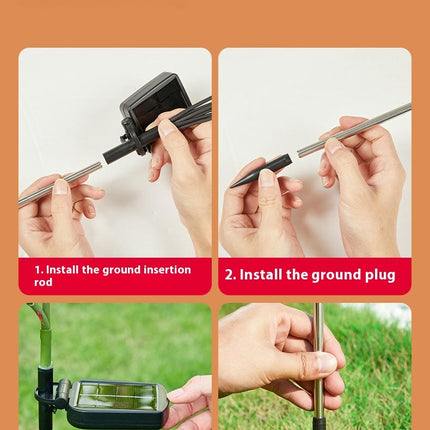 1. Install the ground insertion rod

2. Install the ground plug