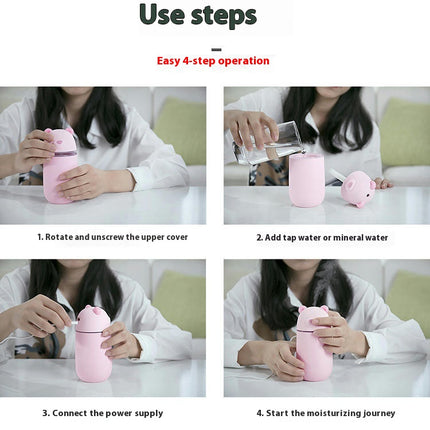 Use steps

Easy 4-step operation

1. Rotate and unscrew the upper cover

2. Add tap water or mineral water

3. Connect the power supply

4. Start the moisturizing journey