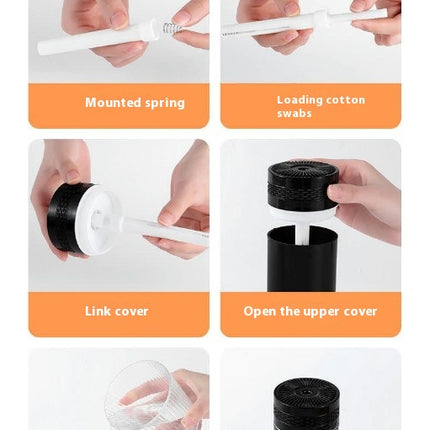 Mounted spring

Loading cotton swabs

Link cover

Open the upper cover