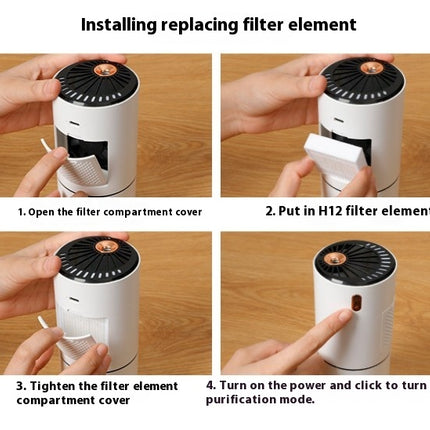 Installing replacing filter element

1. Open the filter compartment cover

2. Put in H12 filter element

3. Tighten the filter element compartment cover

4. Turn on the power and click to turn purification mode.