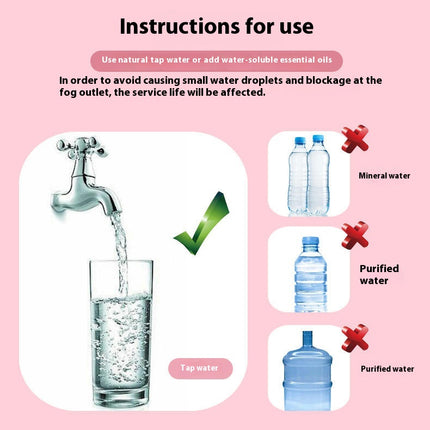 Instructions for use

Use natural tap water or add water-soluble essential oils

In order to avoid causing small water droplets and blockage at the fog outlet, the service life will be affected.

Tap water

Mineral water

Purified water

Purified water